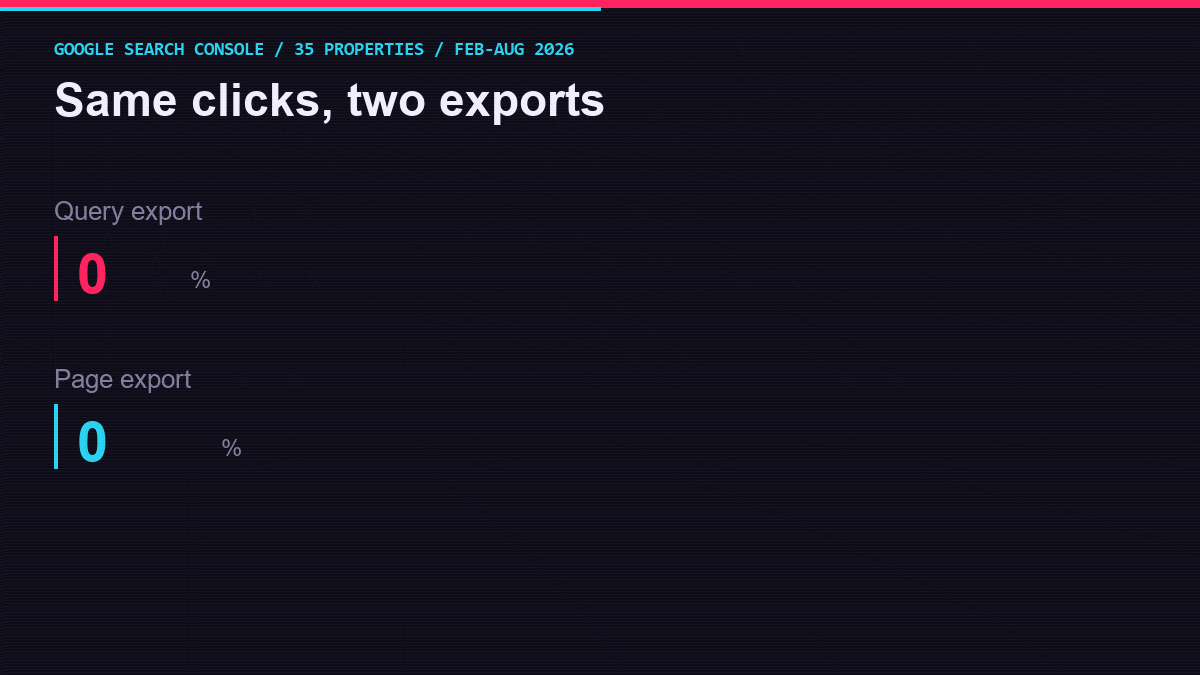 GOOGLE SEARCH CONSOLE / 35 PROPERTIES / FEB-AUG 2026

Same clicks, two exports

Query export

0 %

Page export

0 %